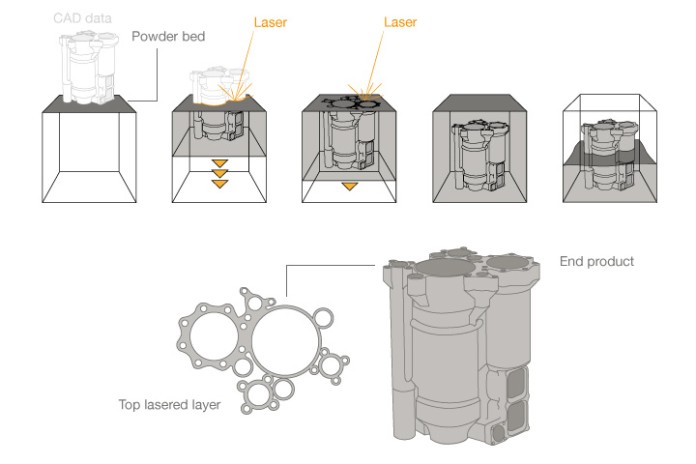 CAD data
Powder bed
Laser
Laser

End product

Top lasered layer