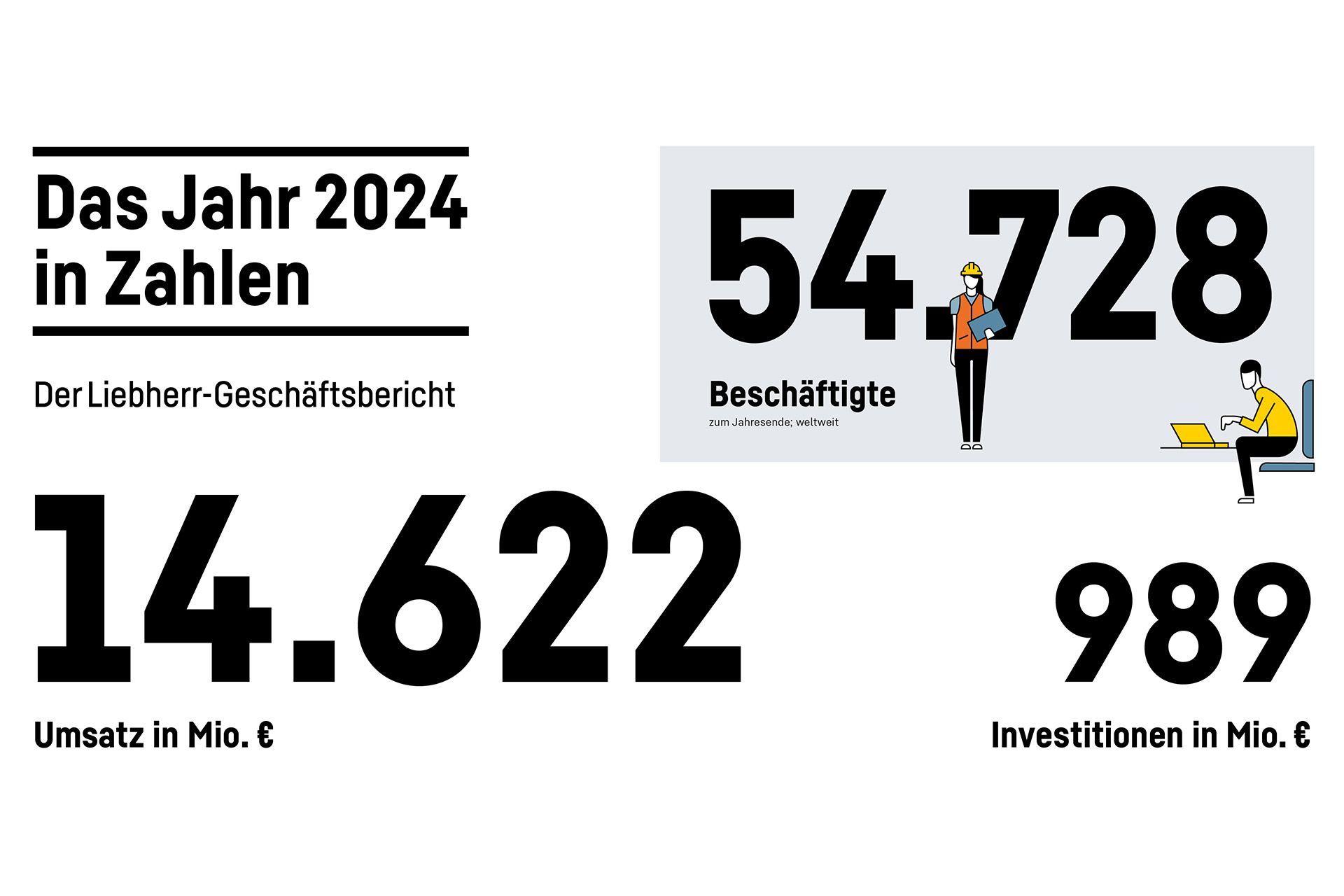 Das Jahr 2024 in Zahlen

Der Liebherr-Geschäftsbericht

54.728

Beschäftigte

zum Jahresende; weltweit

14.622

Umsatz in Mio. €

989

Investitionen in Mio. €