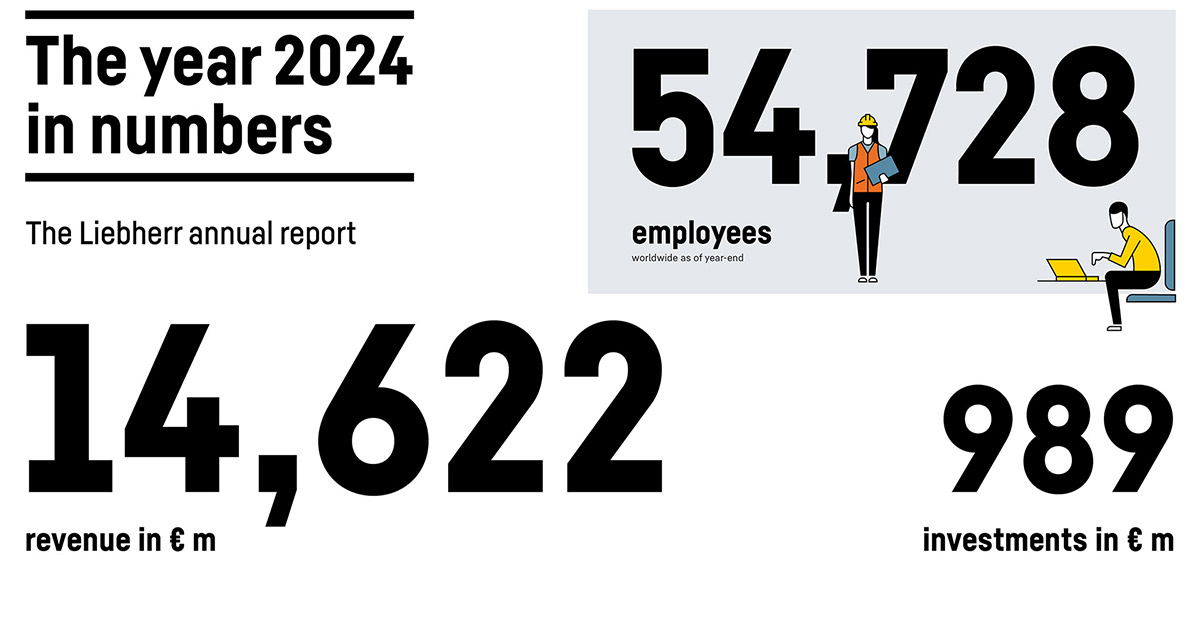 The year 2024 in numbers

The Liebherr annual report

54,728

employees

worldwide as of year-end

14,622

revenue in € m

989

investments in € m