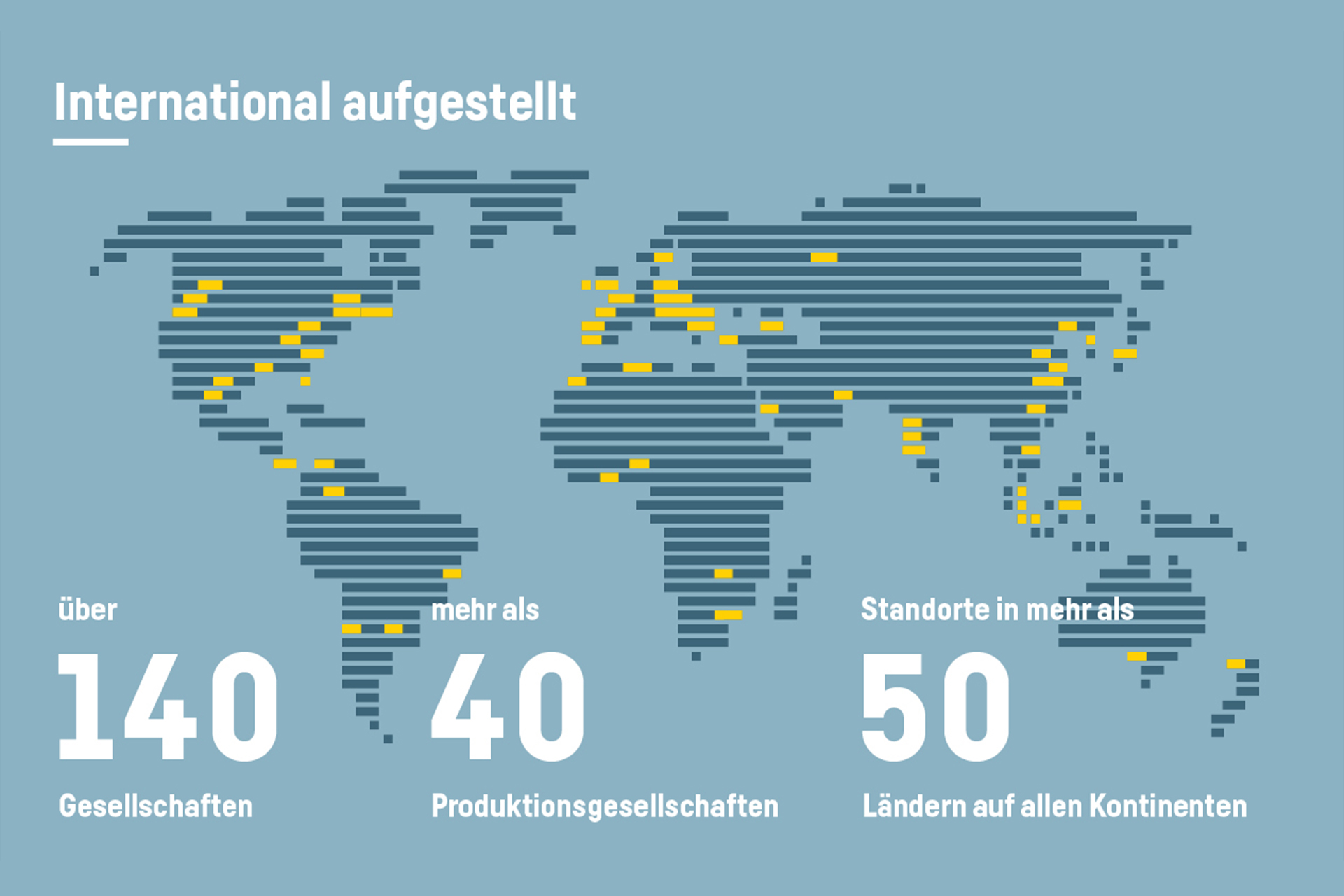 International aufgestellt

über

140

Gesellschaften

mehr als

40

Produktionsgesellschaften

Standorte in mehr als

50

Ländern auf allen Kontinenten