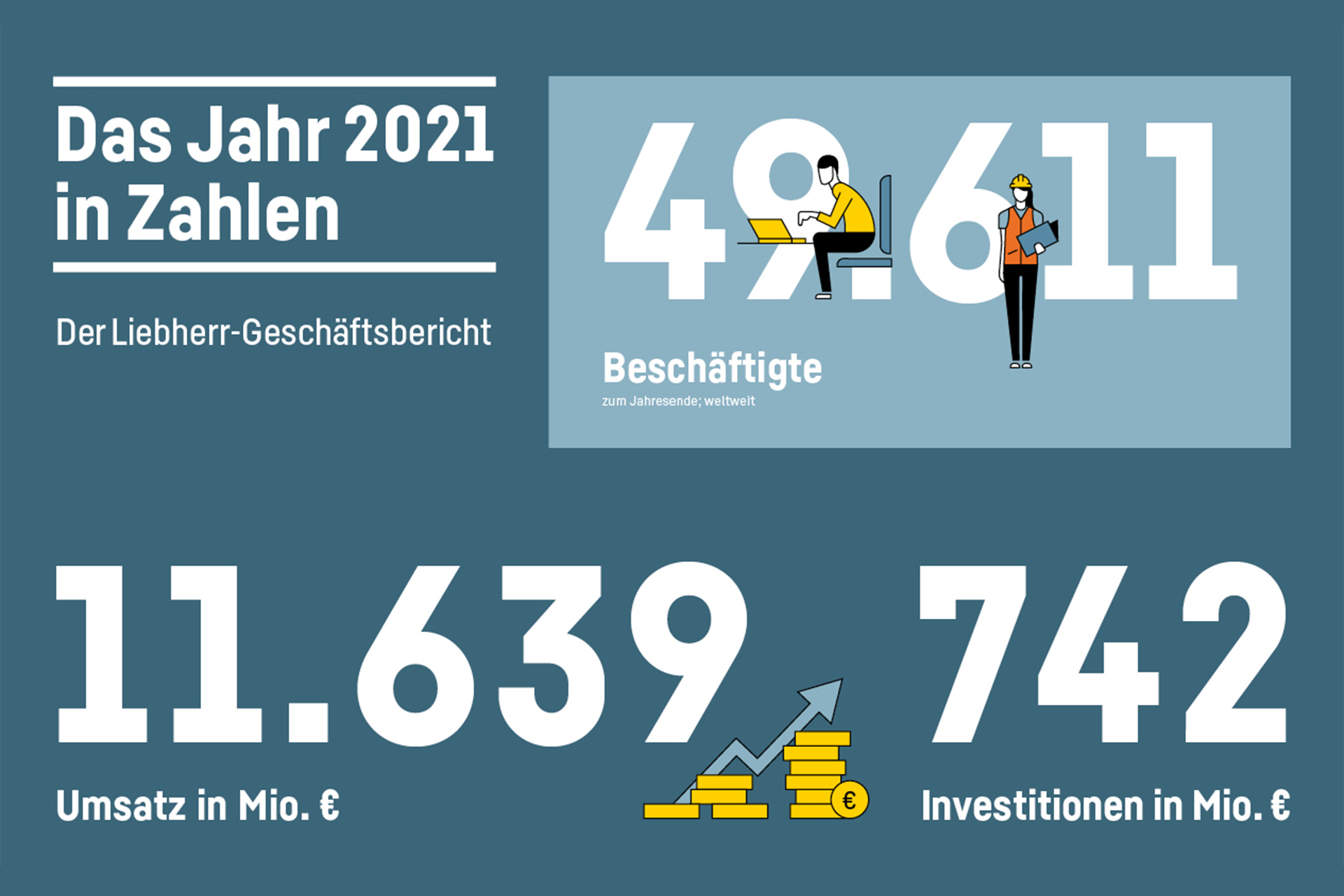 Das Jahr 2021 in Zahlen

Der Liebherr-Geschäftsbericht

49.611

Beschäftigte

zum Jahresende; weltweit

11.639

Umsatz in Mio. €

€

742

Investitionen in Mio. €