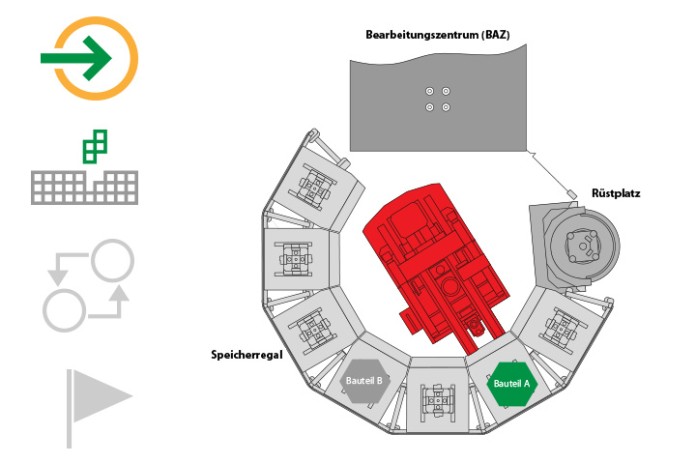 Bearbeitungszentrum (BAZ)

Rüstplatz

Speicherregal

Bauteil B

Bauteil A