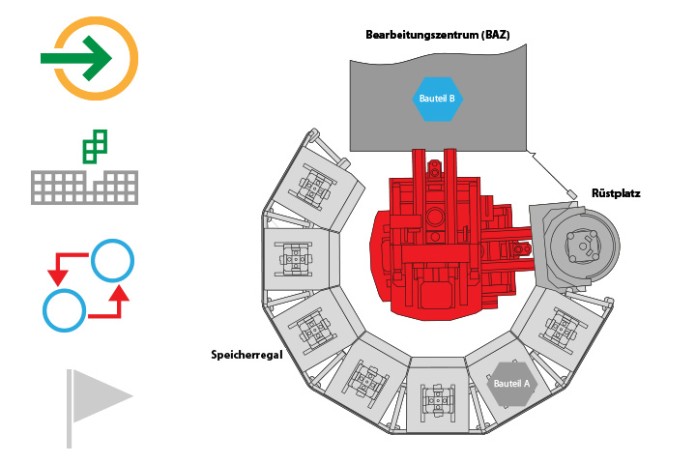 Bearbeitungszentrum (BAZ)

Bauteil B

Rüstplatz

Speicherregal

Bauteil A