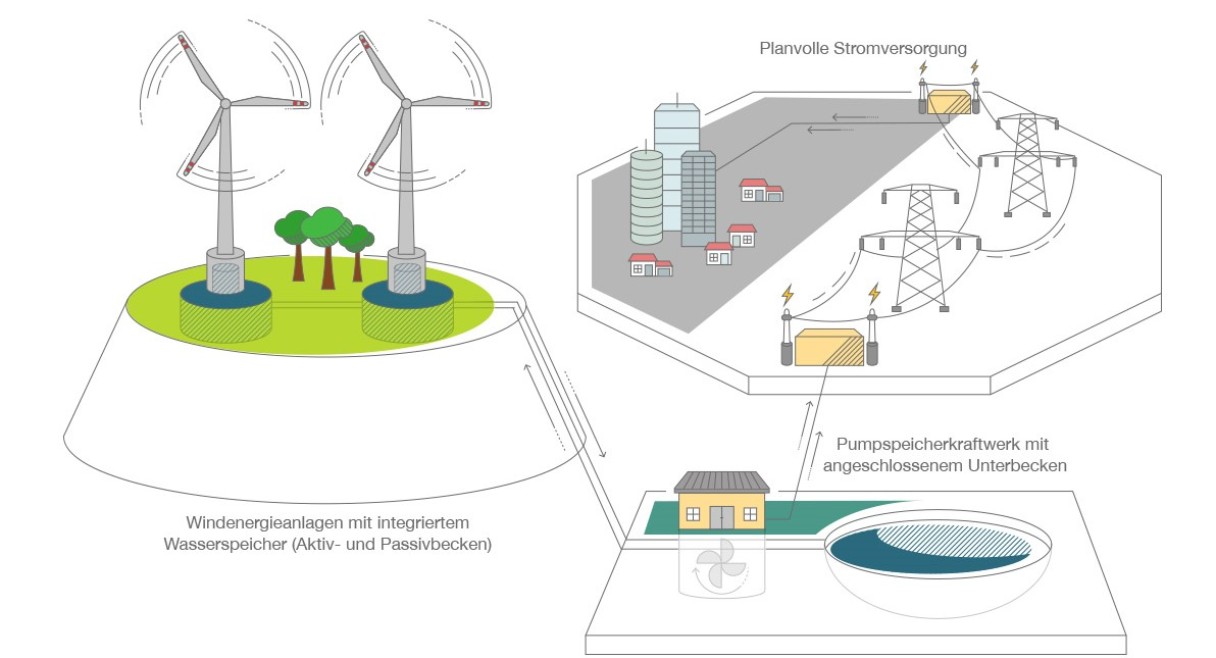 Planvolle Stromversorgung

Pumpspeicherkraftwerk mit angeschlossenem Unterbecken

Windenergieanlagen mit integriertem Wasserspeicher (Aktiv- und Passivbecken)