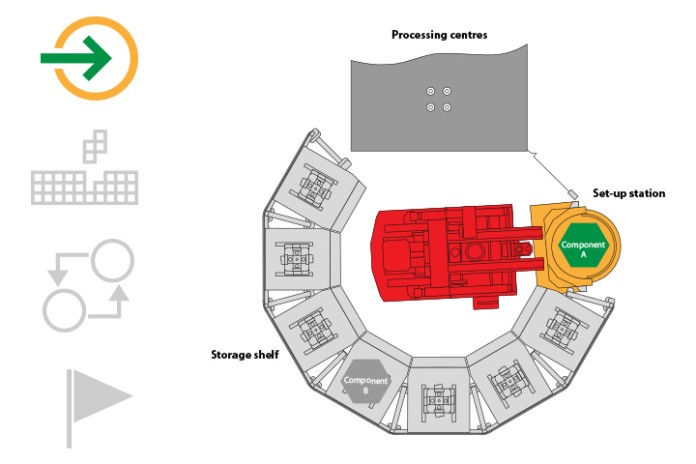 Processing centres

Set-up station

Component A

Storage shelf

Component B