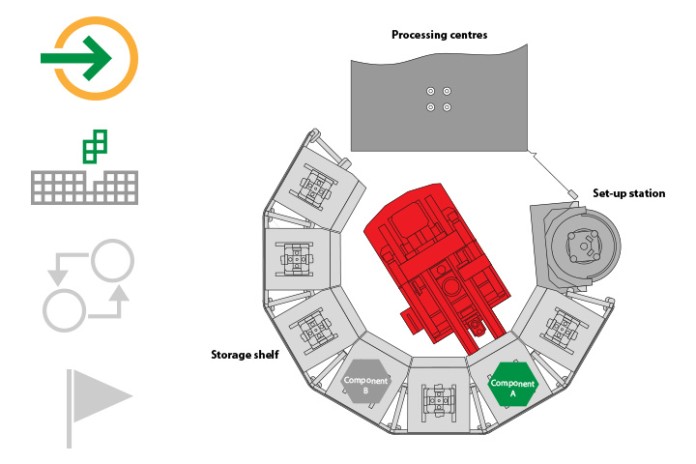 Processing centres

Set-up station

Storage shelf

Component B

Component A