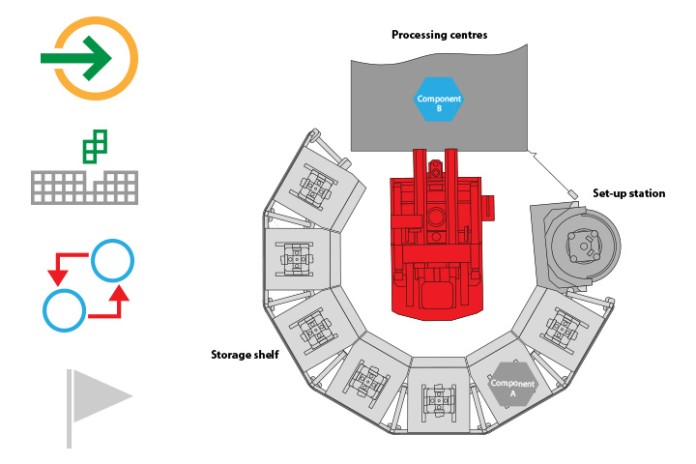 Processing centres

Component B

Set-up station

Storage shelf

Component A