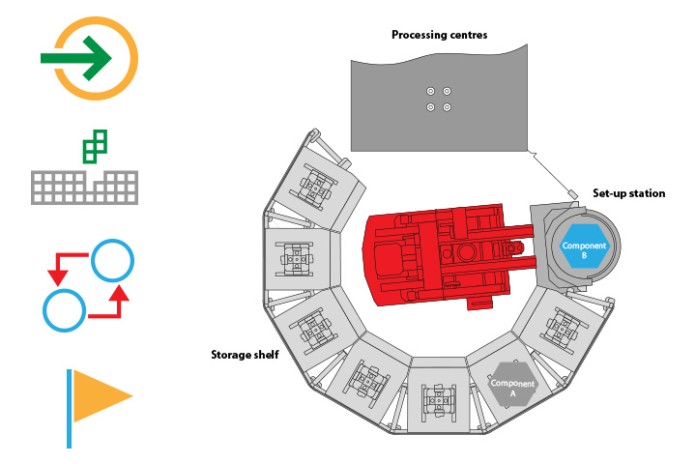 Processing centres

Set-up station

Component B

Storage shelf

Component A