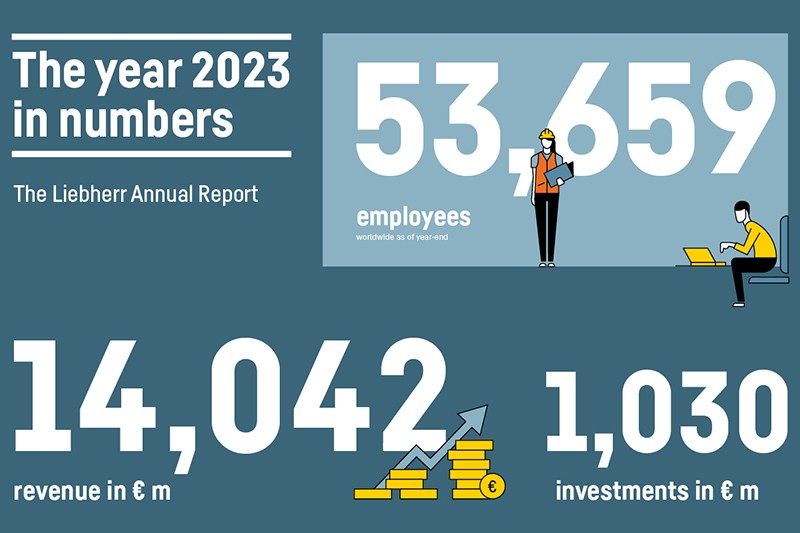 The year 2023 in numbers

The Liebherr Annual Report

53,659

employees

worldwide as of year-end

14,042

revenue in € m

€

1,030

investments in € m