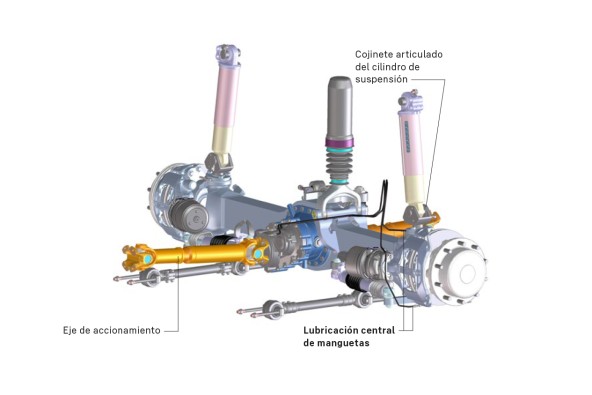 Cojinete articulado del cilindro de suspensión

Eje de accionamiento

Lubricación central de manguetas