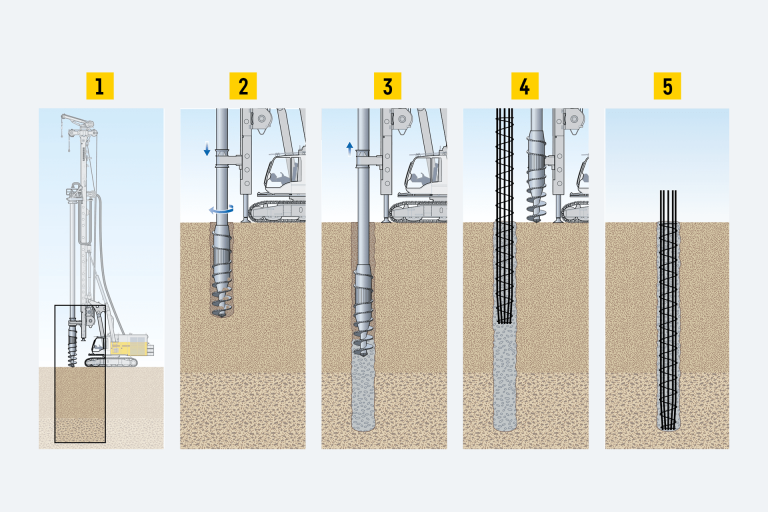 1

2

3

4

5