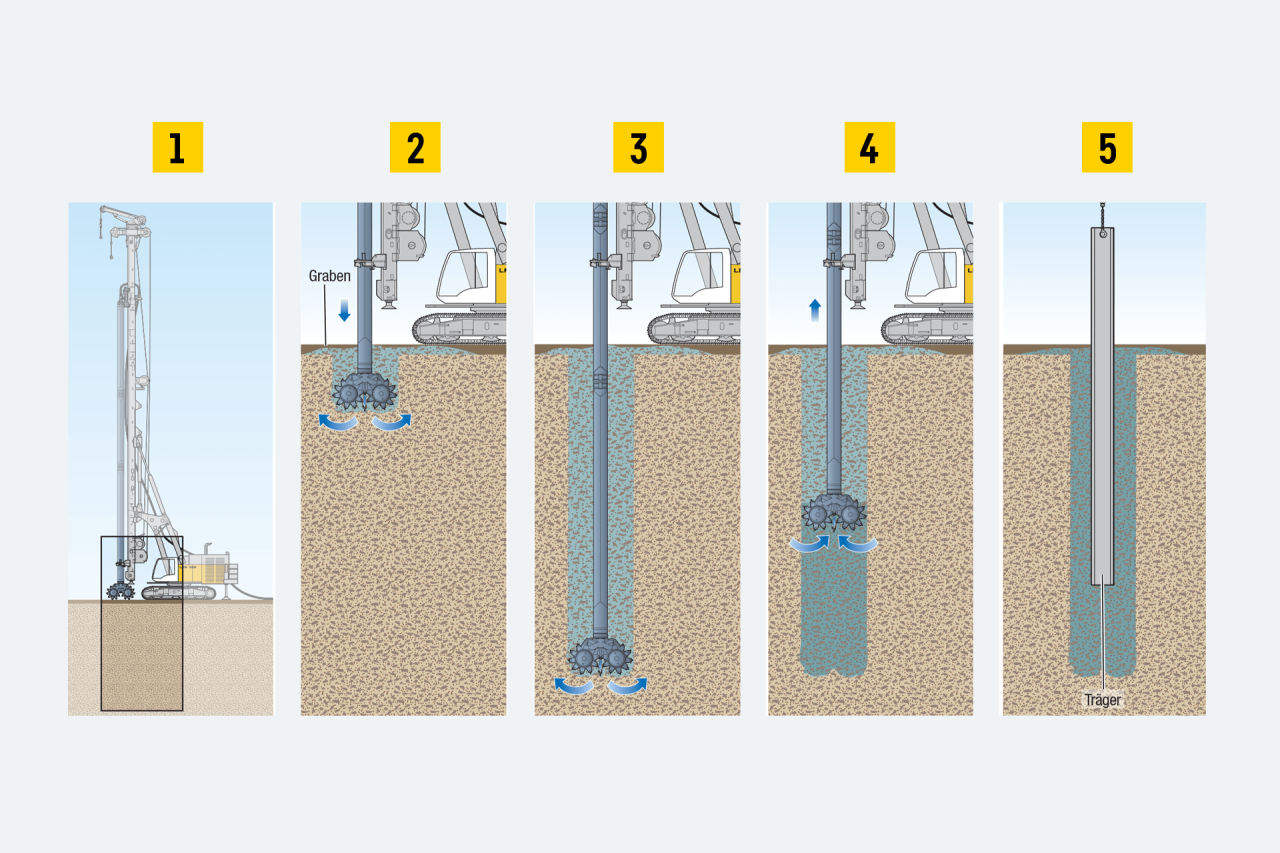 1

2

Graben

3

4

5

Träger