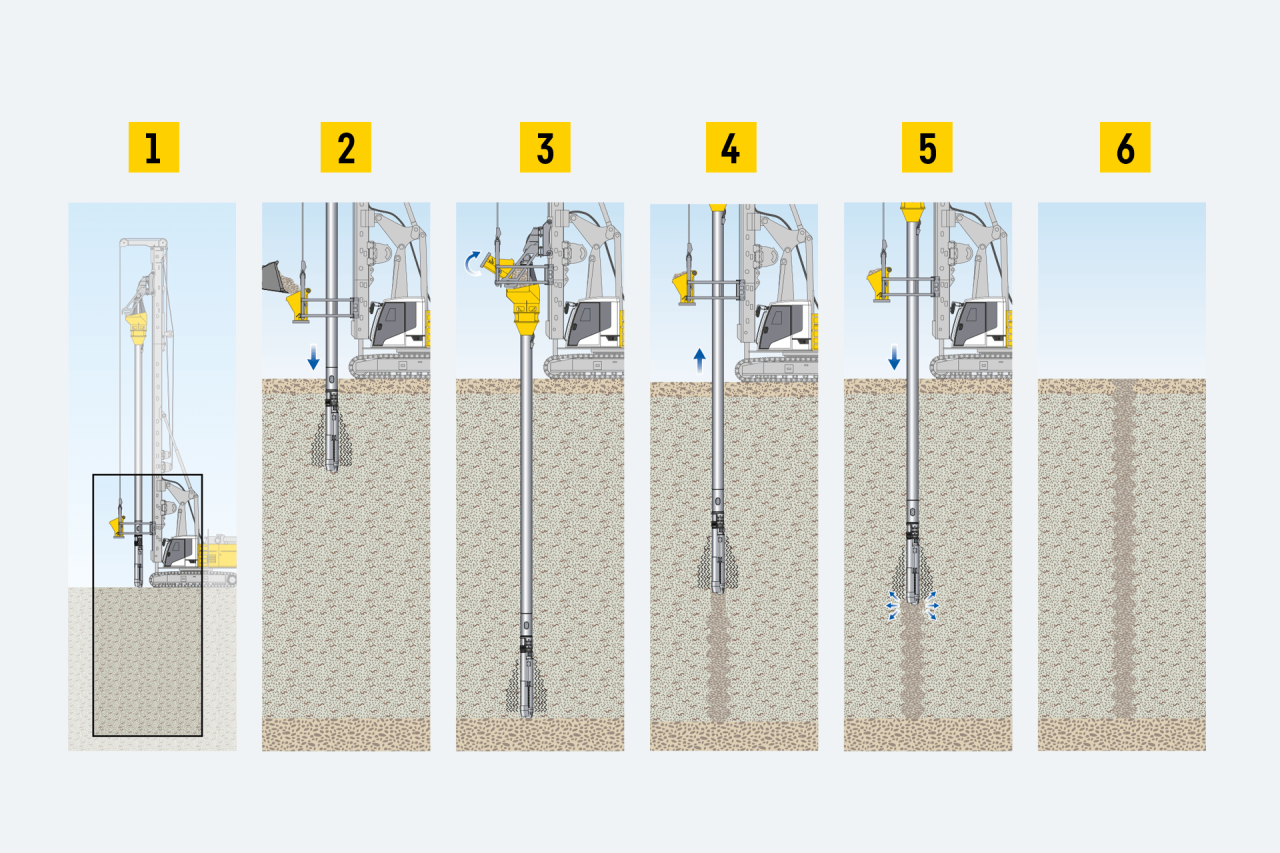 1

2

3

4

5

6